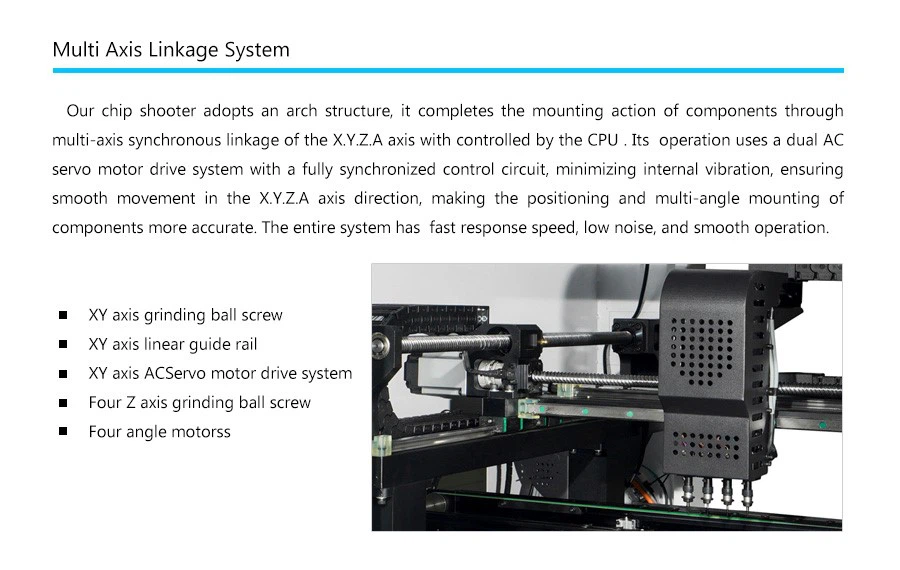 Multi Axis Linkage System

Our chip shooter adopts an arch structure, it completes the mounting action of components through multi-axis synchronous linkage of the X.Y.Z.A axis with controlled by the CPU . Its operation uses a dual AC servo motor drive system with a fully synchronized control circuit, minimizing internal vibration, ensuring smooth movement in the X.Y.Z.A axis direction, making the positioning and multi-angle mounting of components more accurate. The entire system has fast response speed, low noise, and smooth operation.

■ XY axis grinding ball screw
■ XY axis linear guide rail
■ XY axis ACServo motor drive system
■ Four Z axis grinding ball screw
■ Four angle motorss